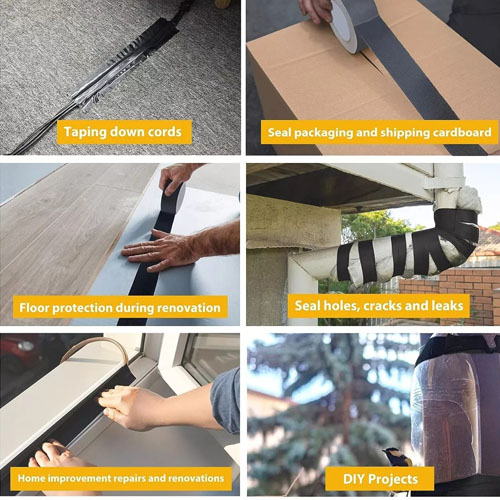 Taping down cords

Seal packaging and shipping cardboard

Floor protection during renovation

Seal holes, cracks and leaks

Home improvement repairs and renovations

DIY Projects